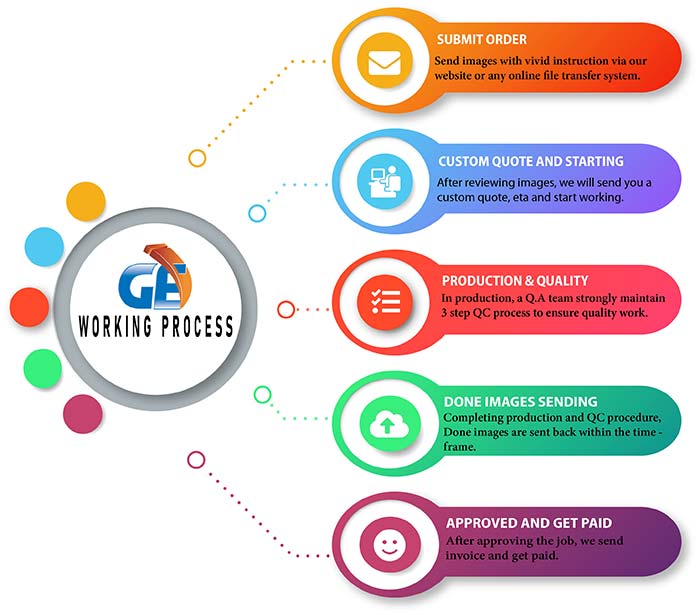 GE
WORKING PROCESS

SUBMIT ORDER
Send images with vivid instruction via our website or any online file transfer system.

CUSTOM QUOTE AND STARTING
After reviewing images, we will send you a custom quote, eta and start working.

PRODUCTION & QUALITY
In production, a Q.A team strongly maintain 3 step QC process to ensure quality work.

DONE IMAGES SENDING
Completing production and QC procedure, Done images are sent back within the time - frame.

APPROVED AND GET PAID
After approving the job, we send invoice and get paid.